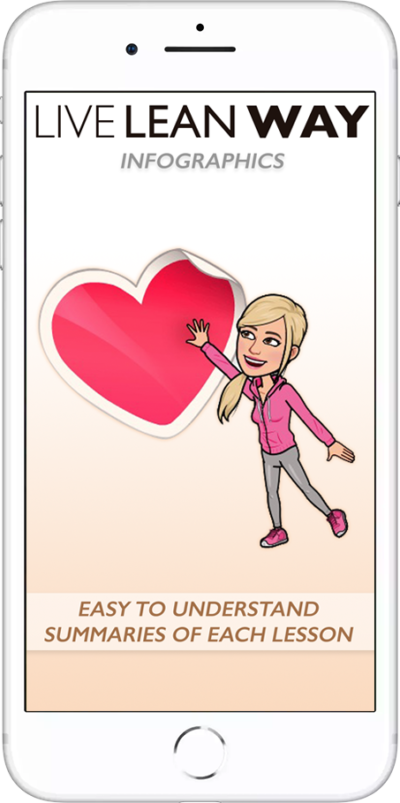 LIVE LEAN WAY
INFOGRAPHICS

EASY TO UNDERSTAND SUMMARIES OF EACH LESSON